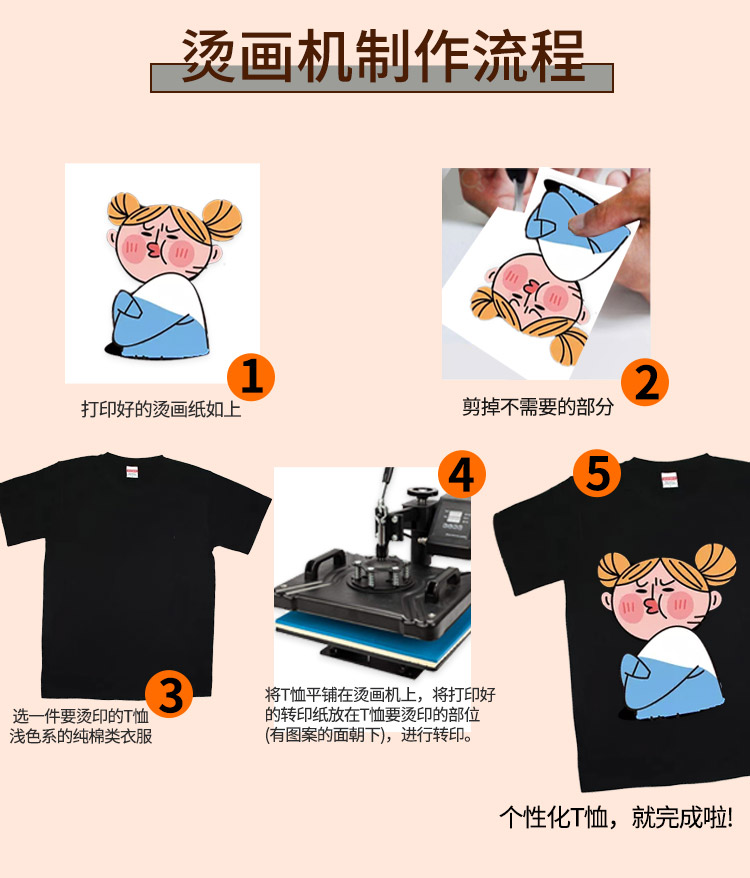 烫画机制作流程

1
打印好的烫画纸如上

2
剪掉不需要的部分

3
选一件要烫印的T恤
浅色系的纯棉类衣服

4
将T恤平铺在烫画机上，将打印好的转印纸放在T恤要烫印的部位(有图案的面朝下)，进行转印。

5
个性化T恤，就完成啦!